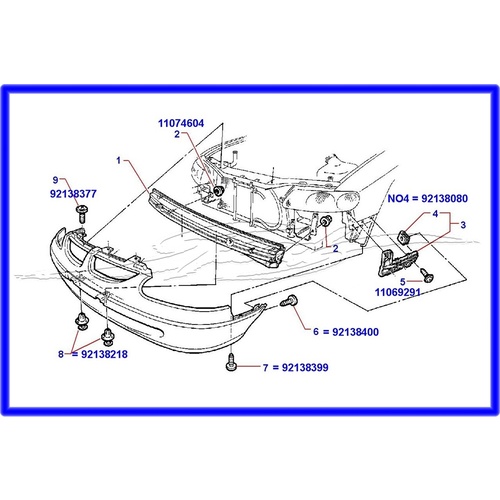 11074604
2
1
9
92138377
NO4 = 92138080
4
3
2
5
11069291
6 = 92138400
8 = 92138218
7 = 92138399