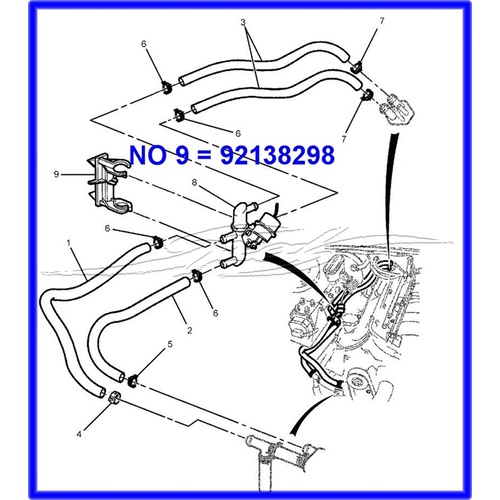 3
7
6
6
7
NO 9 = 92138298
9
8
6
1
6
2
5
4