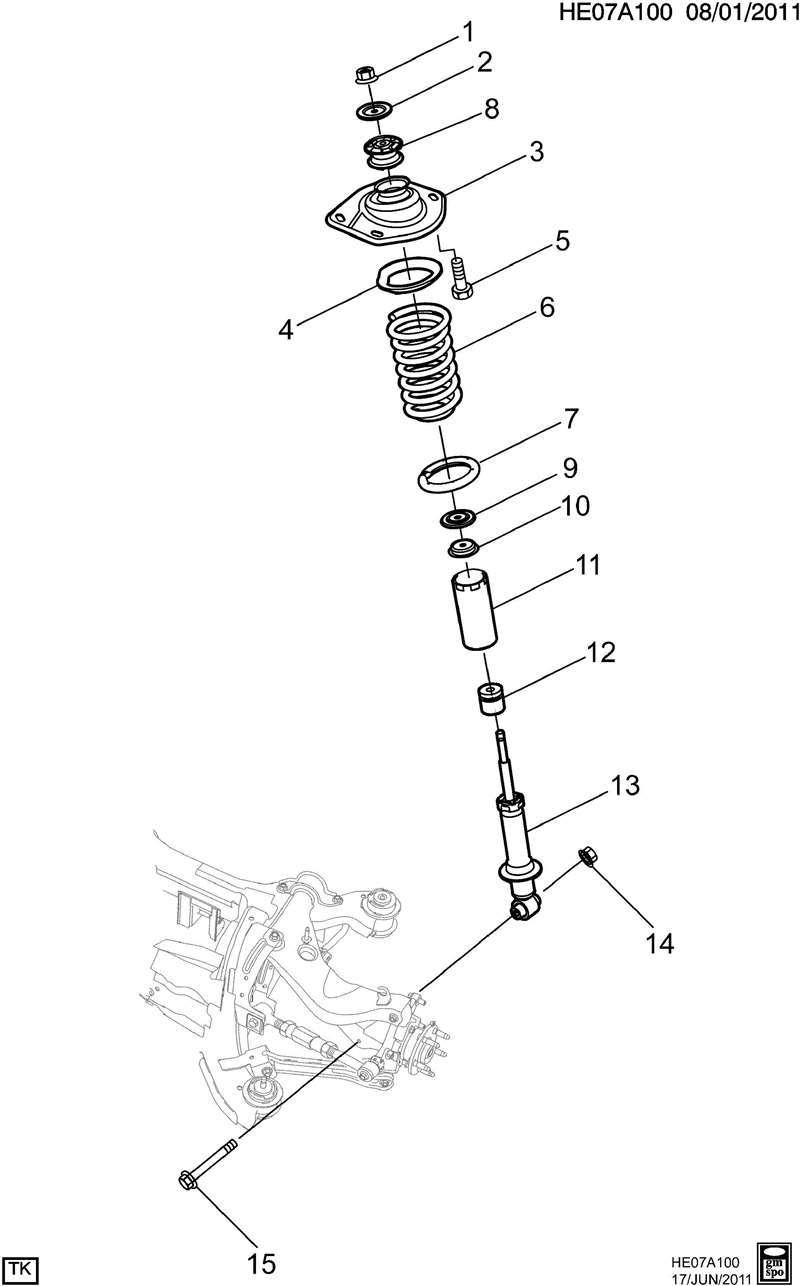 HE07A100 08/01/2011

1
2
8
3
5
4
6
7
9
10
11
12
13
14
15

TK

HE07A100
17/JUN/2011

gm
Spo