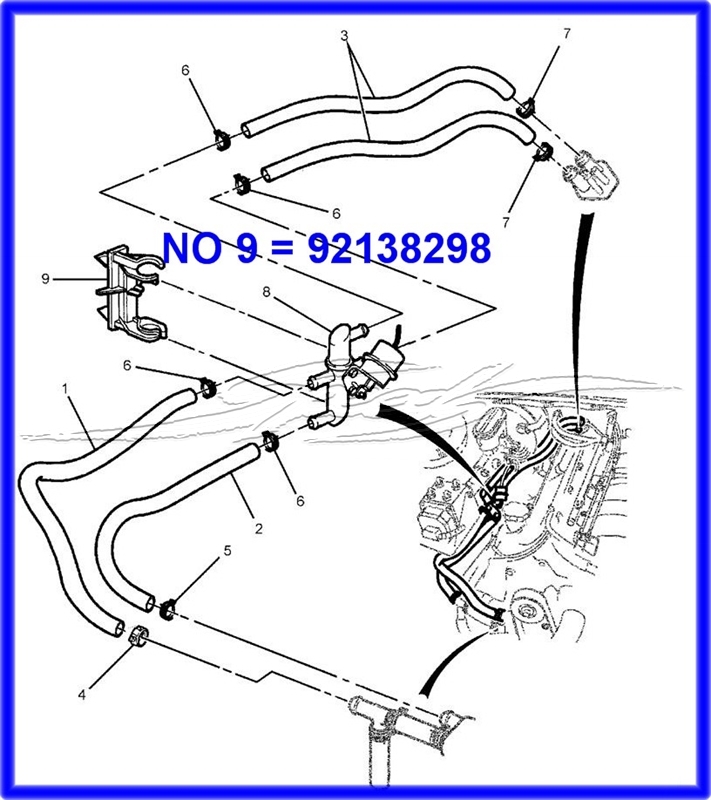 3
7
6
6
7
NO 9 = 92138298
9
8
6
1
6
2
5
4