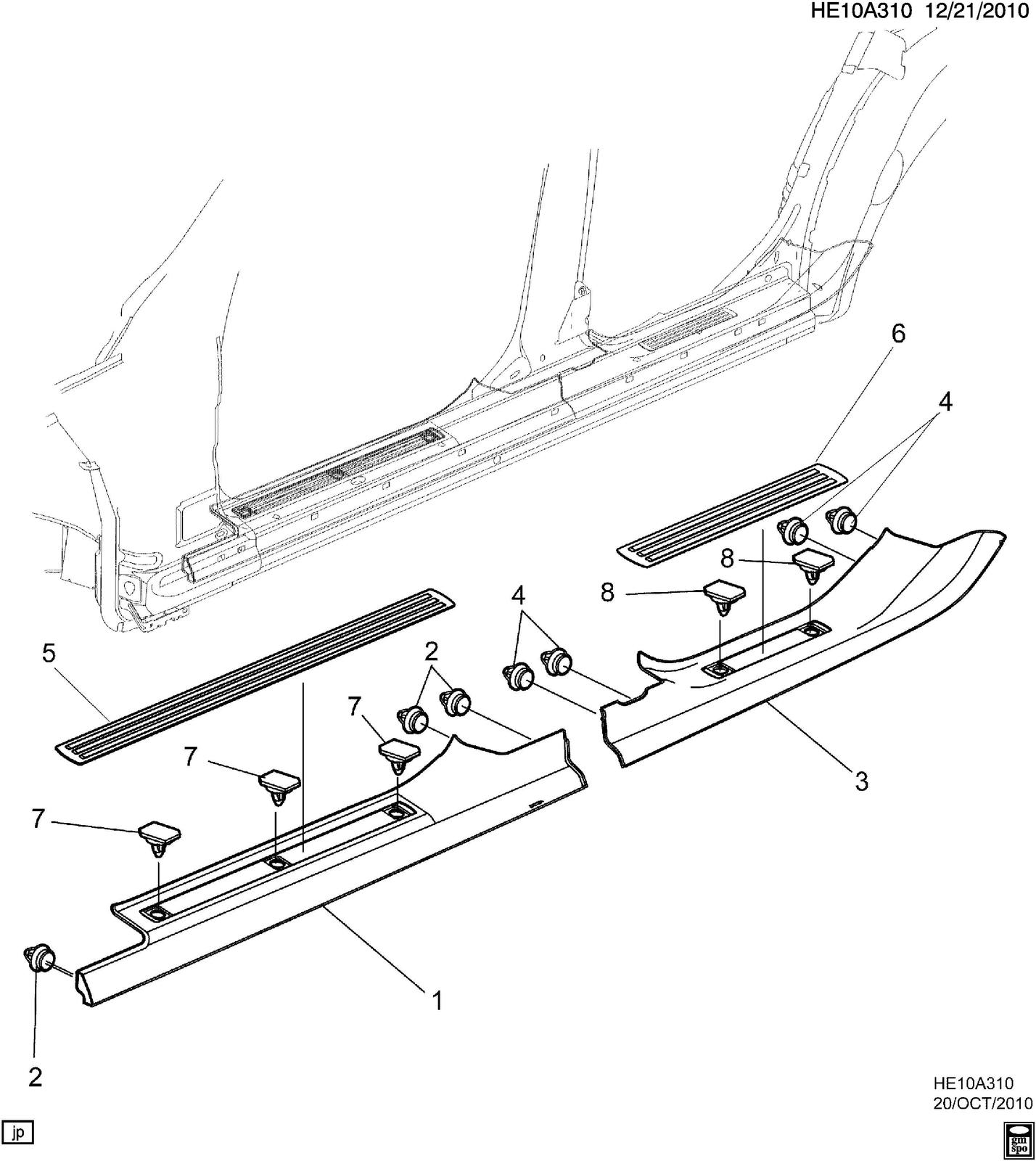 HE10A310 12/21/2010

6

4

8

8

4

5

2

7

7

7

3

1

2

HE10A310
20/OCT/2010

jp

gm
spo